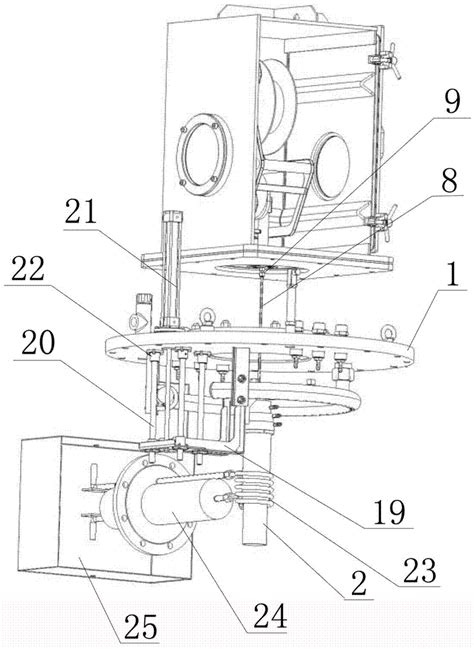 9
8
21
22
1
20
19
23
2
24
25