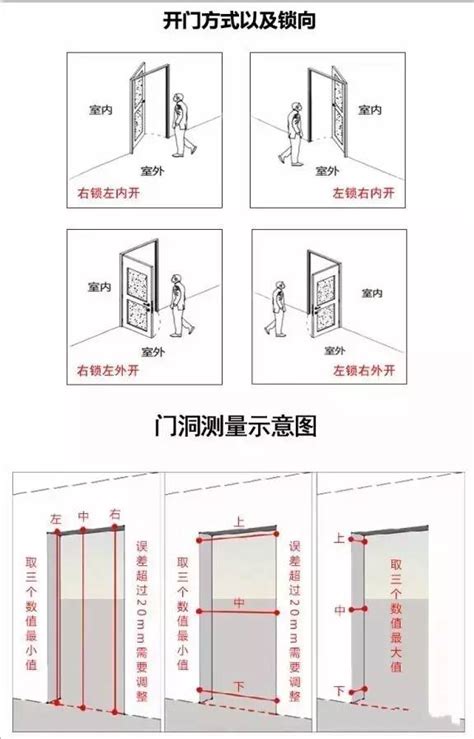 开门方式以及锁向

室内
室外
右锁左内开

室内
室外
左锁右内开

室内
室外
右锁左外开

室内
室外
左锁右外开

门洞测量示意图

左 中 右
取三个数值最小值
误差超过20mm需要调整

上
中
下
取三个数值最小值
误差超过20mm需要调整

上
中
下
取三个数值最大值